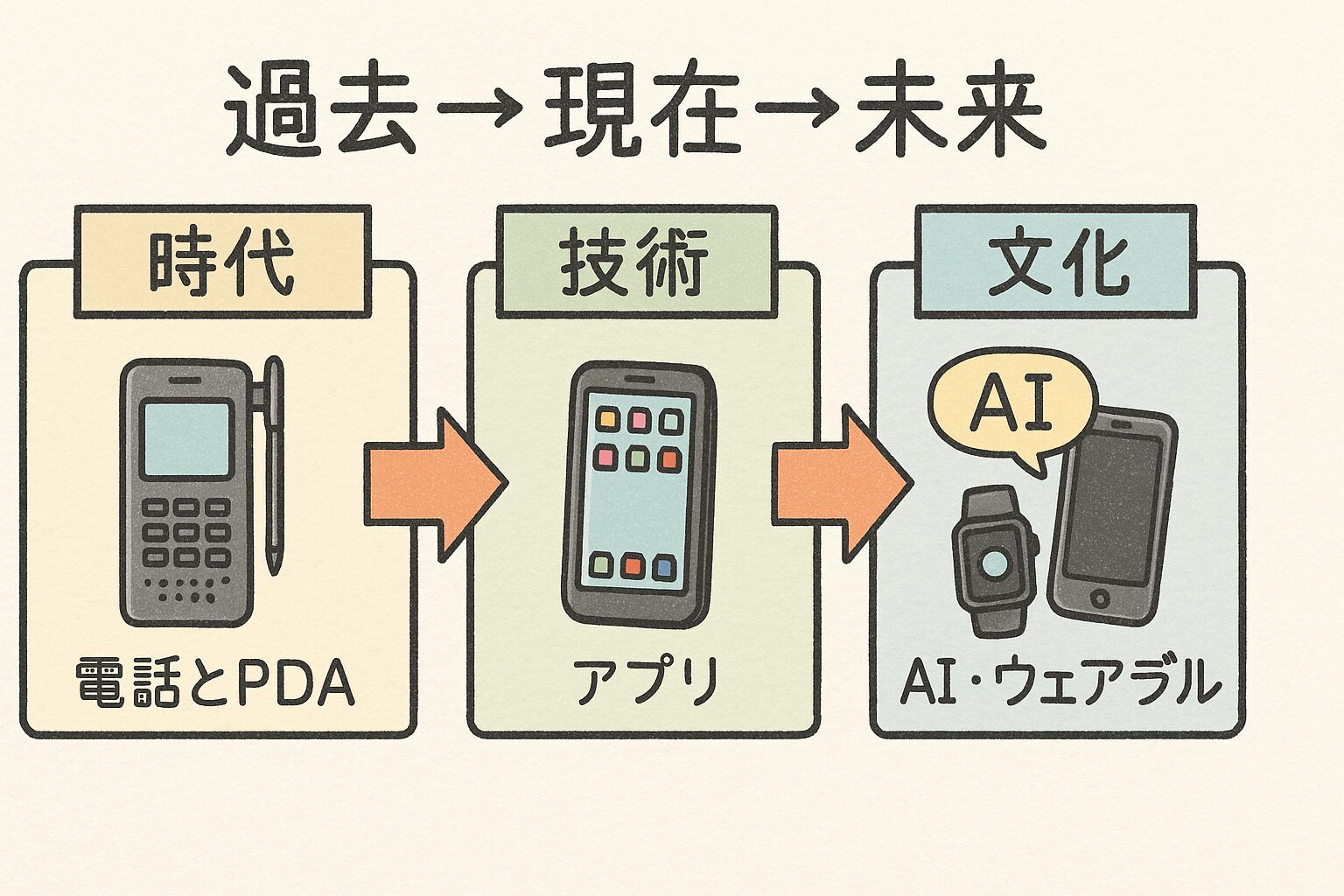 過去→現在→未来

時代

電話とPDA

技術

アプリ

文化

AI

AI・ウェアラブル